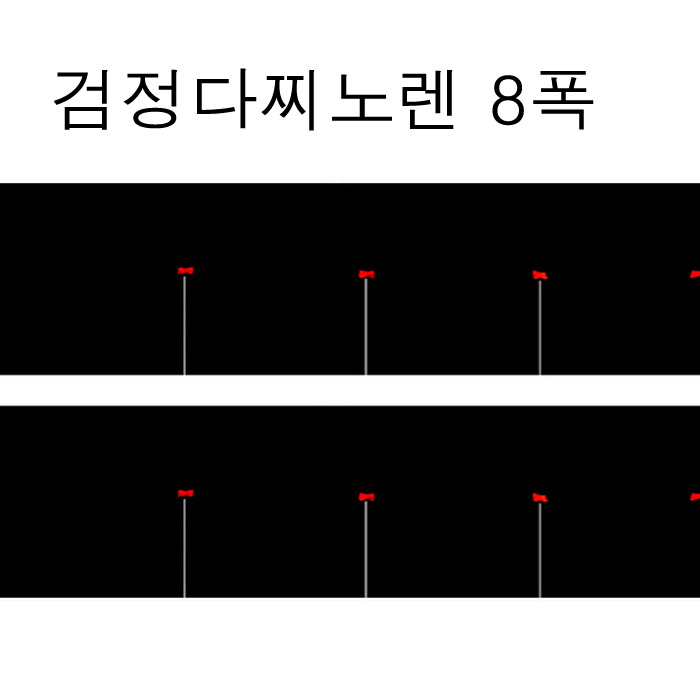 검정다찌노렌 8폭